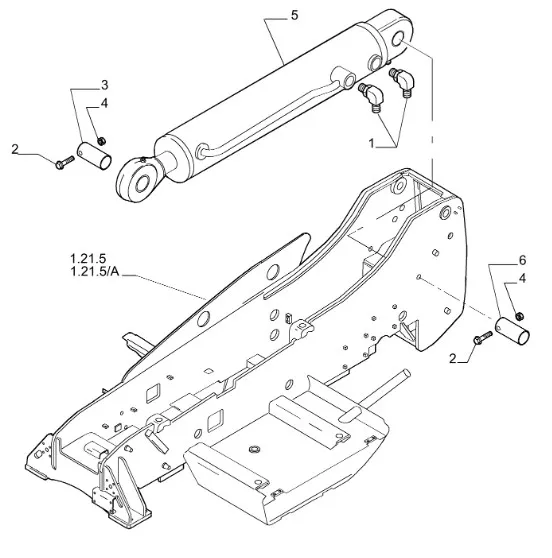 5
3
4
2
1
1.21.5
1.21.5/A
6
4
2